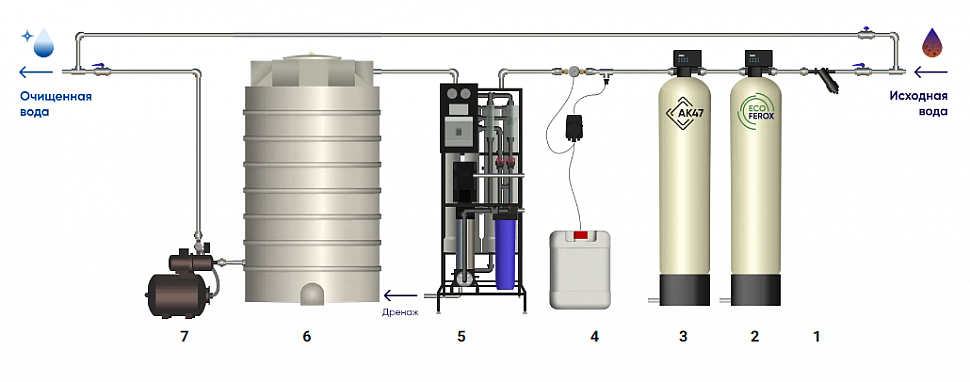 Очищенная вода

Исходная вода

AK47

ECO FEROX

Дренаж

7

6

5

4

3

2

1