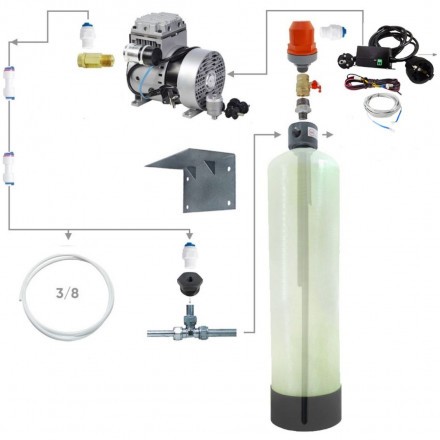 3/8